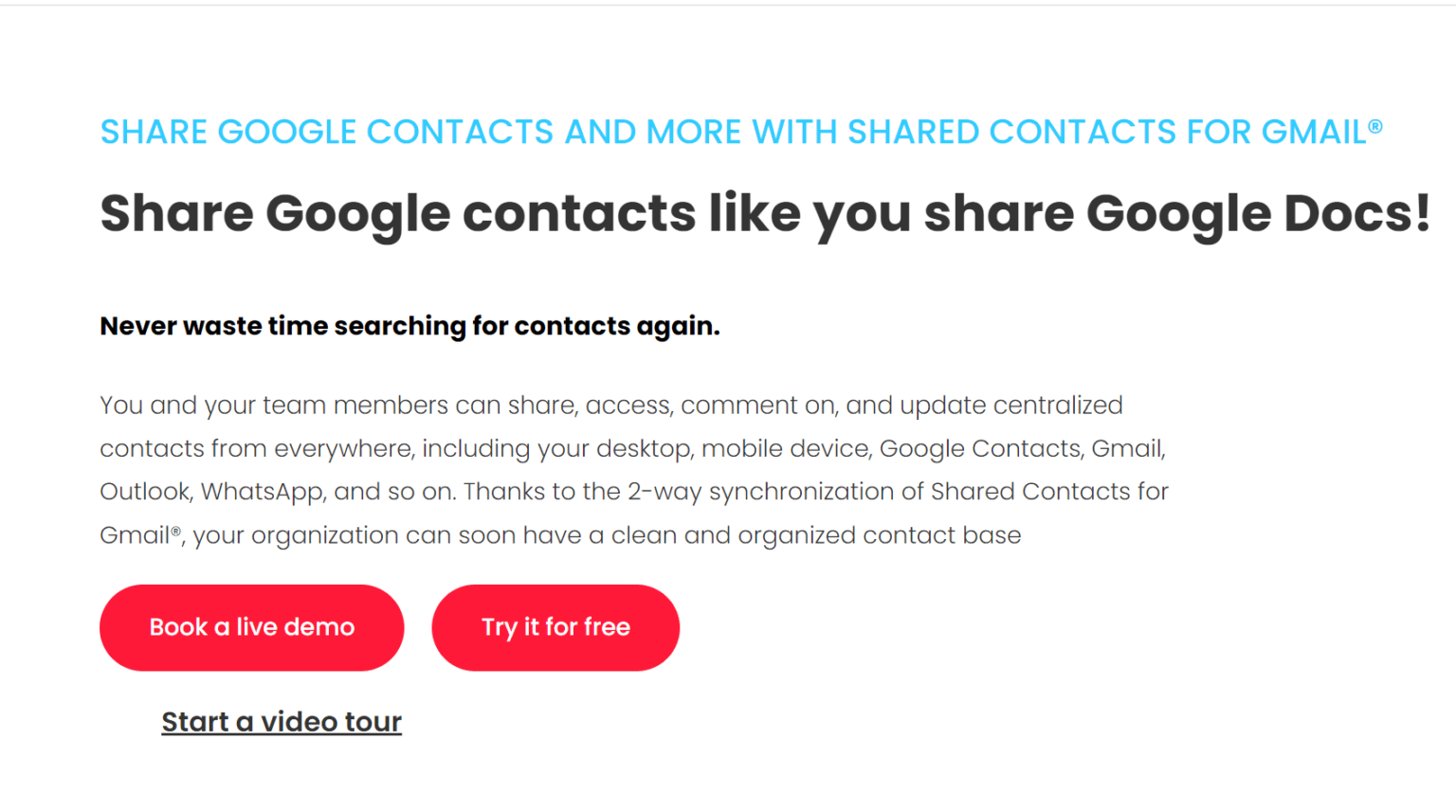 SHARE GOOGLE CONTACTS AND MORE WITH SHARED CONTACTS FOR GMAIL®

Share Google contacts like you share Google Docs!

Never waste time searching for contacts again.

You and your team members can share, access, comment on, and update centralized contacts from everywhere, including your desktop, mobile device, Google Contacts, Gmail, Outlook, WhatsApp, and so on. Thanks to the 2-way synchronization of Shared Contacts for Gmail®, your organization can soon have a clean and organized contact base

Book a live demo

Try it for free

Start a video tour