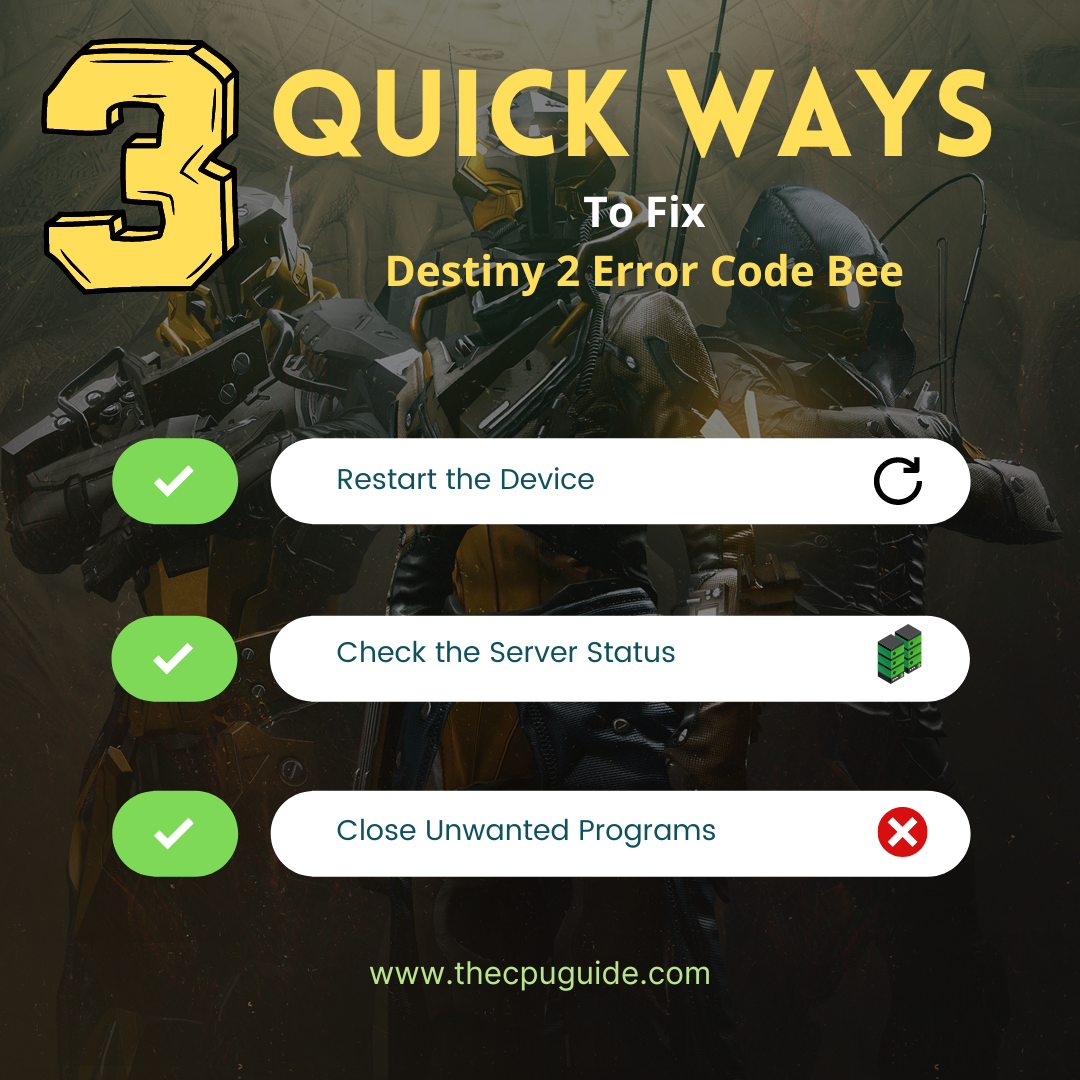 3 QUICK WAYS

To Fix

Destiny 2 Error Code Bee

Restart the Device

Check the Server Status

Close Unwanted Programs

www.thecpuguide.com